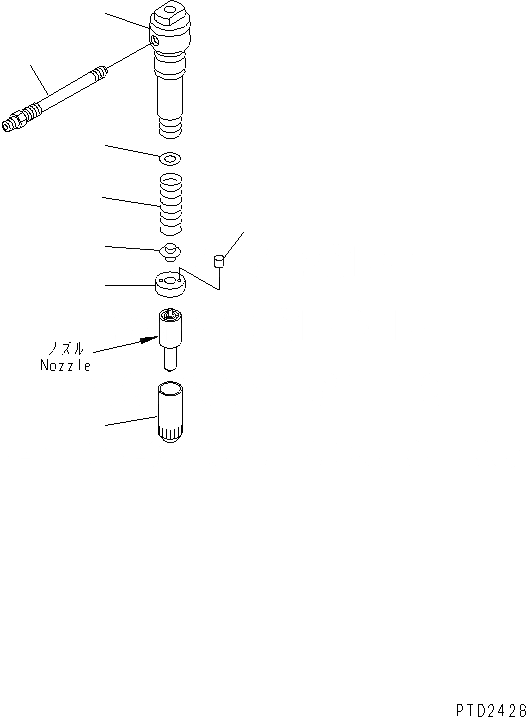 ノズル
Nozzle

PTD2428