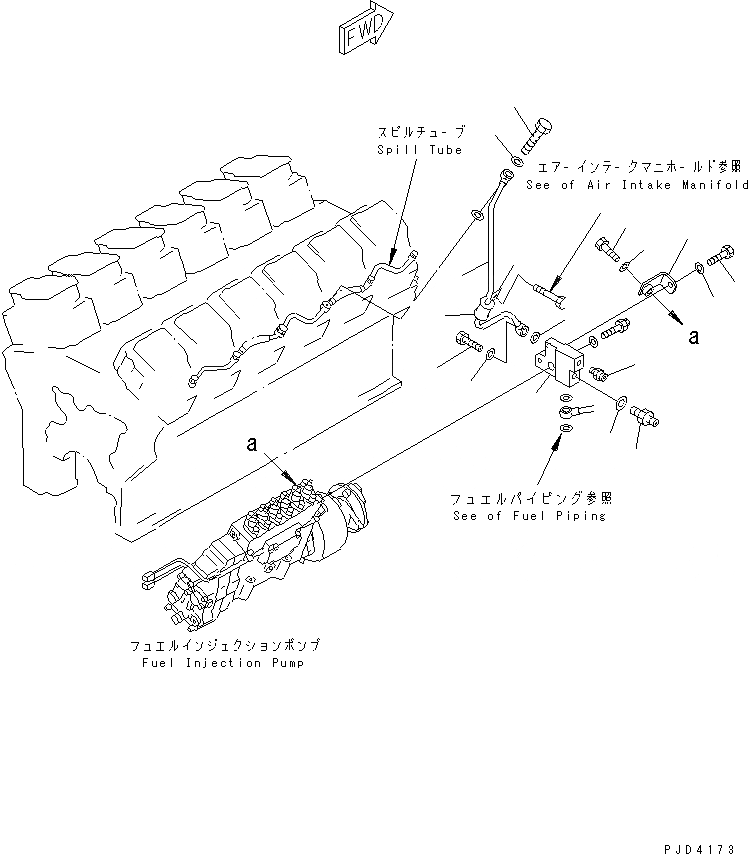 FWD

スピルチューブ
Spill Tube

エアーインテークマニホールド参照
See of Air Intake Manifold

a

a

フュエルパイピング参照
See of Fuel Piping

フュエルインジェクションポンプ
Fuel Injection Pump

PJD4173