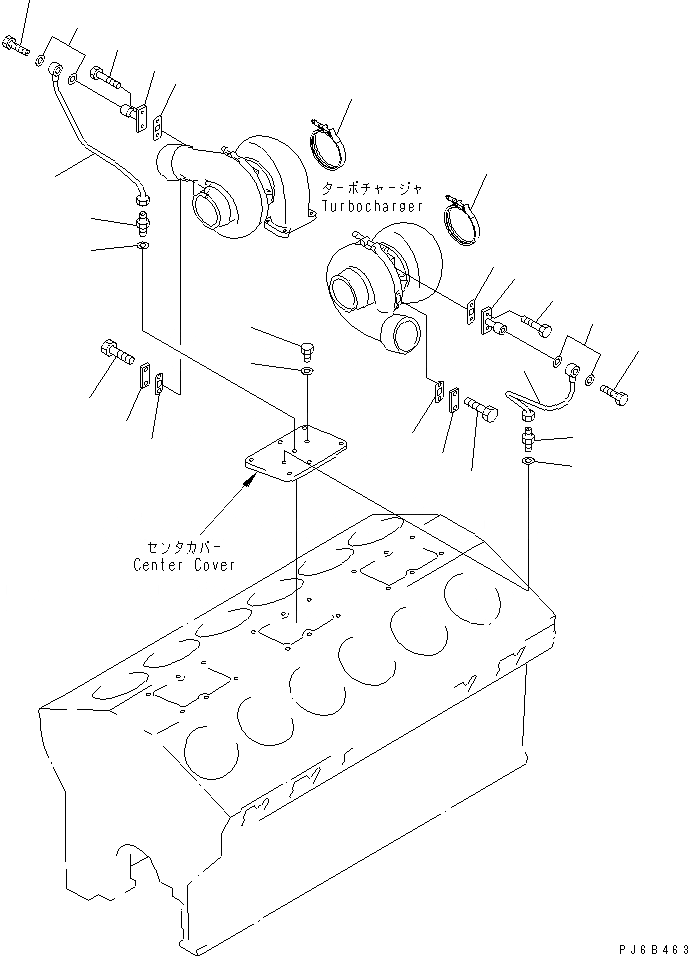 ターボチャージャ
Turbocharger

センタカバー
Center Cover

PJ6B463