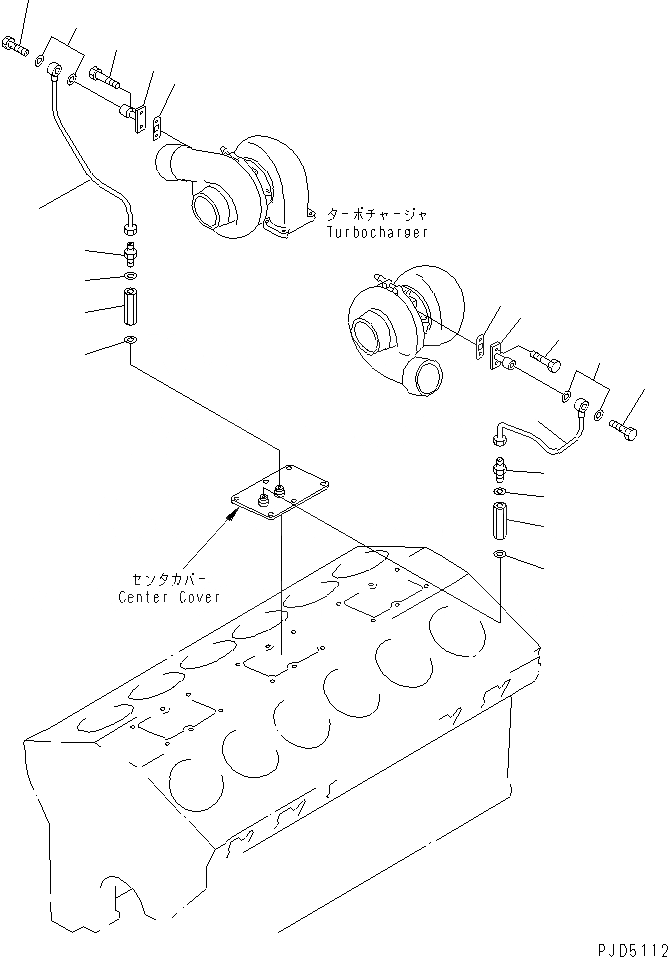 ターボチャージャ
Turbocharger

センタカバー
Center Cover

PJD5112