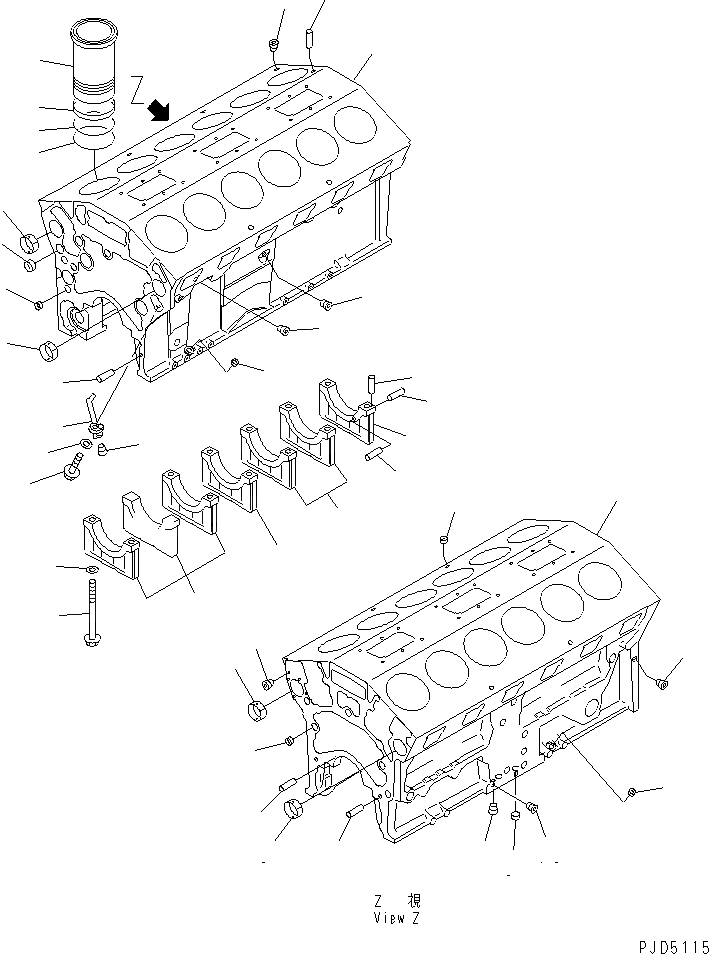 Z

Z 視
View Z

PJD5115