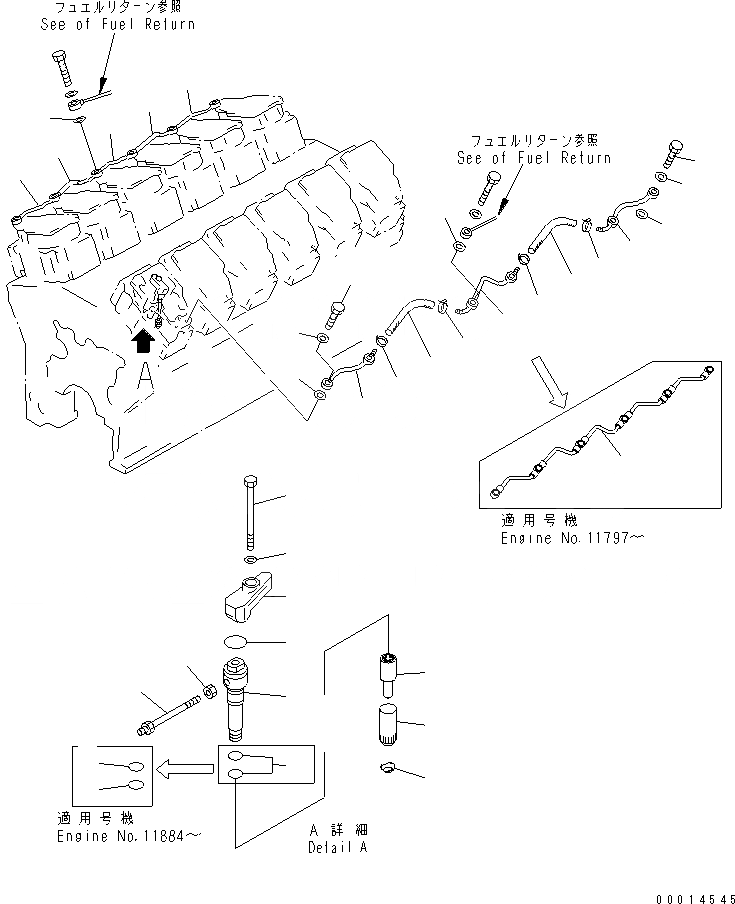 フュエルリターン参照
See of Fuel Return

フュエルリターン参照
See of Fuel Return

A

適用号機
Engine No.11797~

適用号機
Engine No.11884~

A 詳細
Detail A

00014545