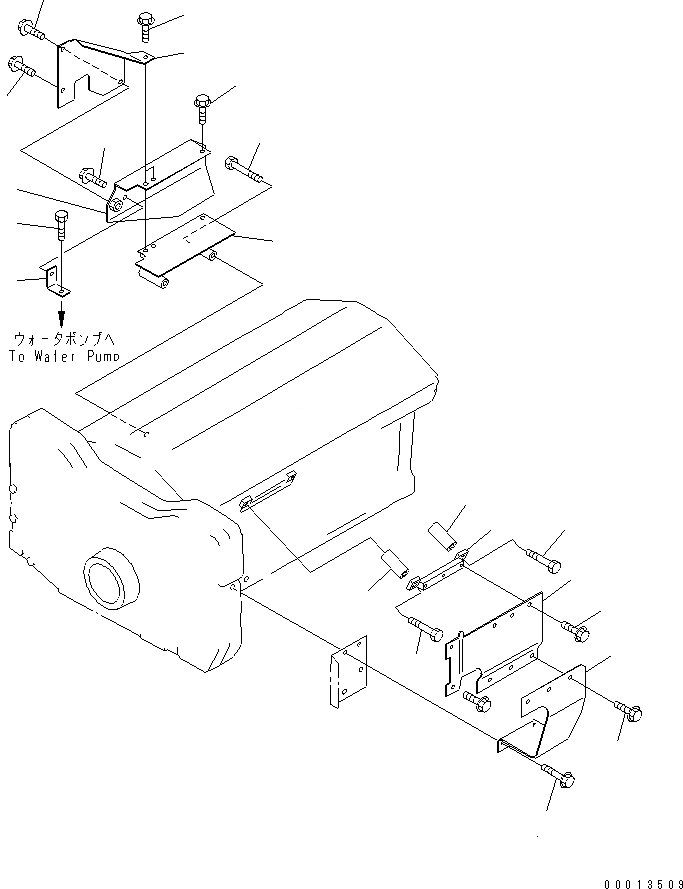 ウォータポンプへ
To Water Pump

00013509