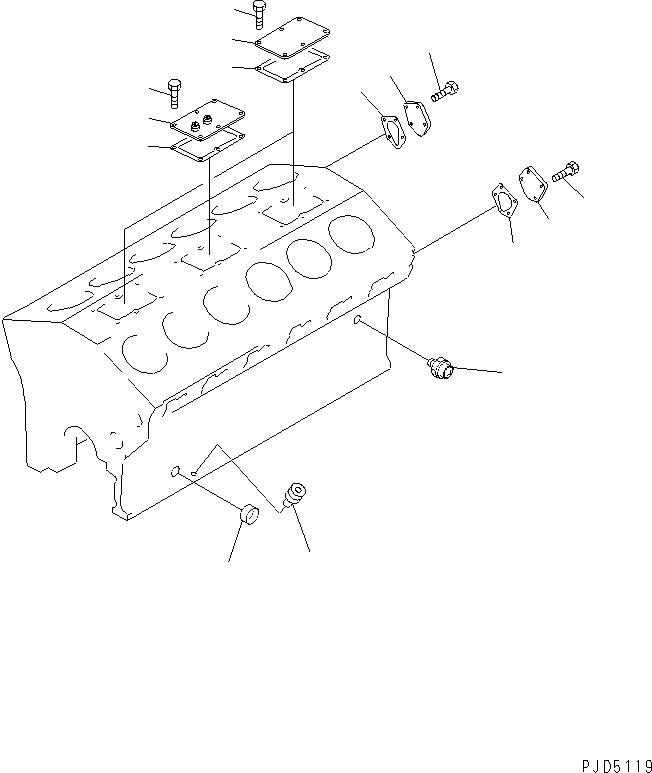 PJD5119