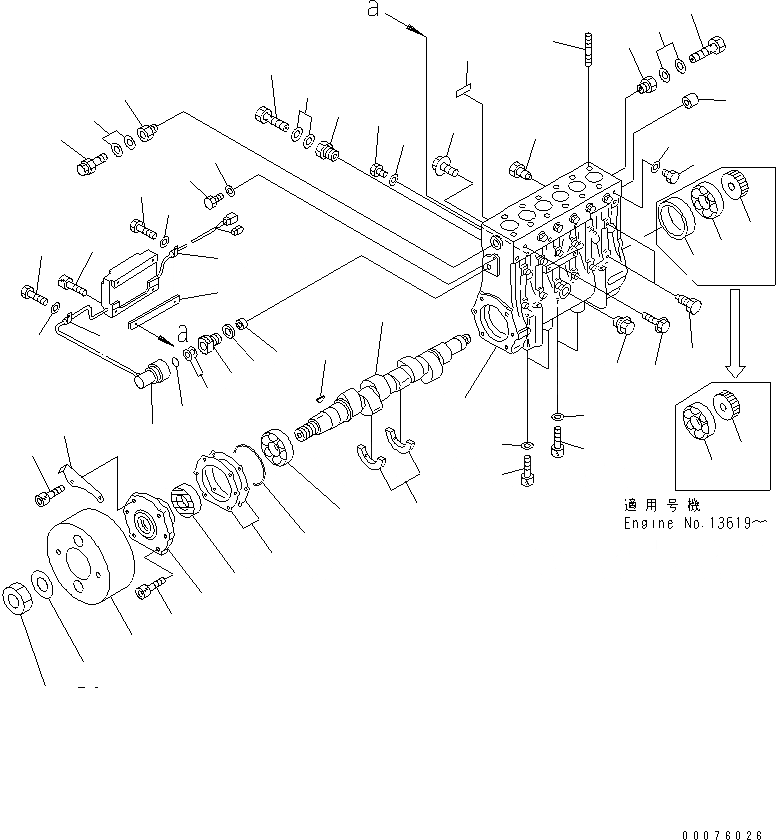 a

a

適用号機
Engine No.13619～

00076026