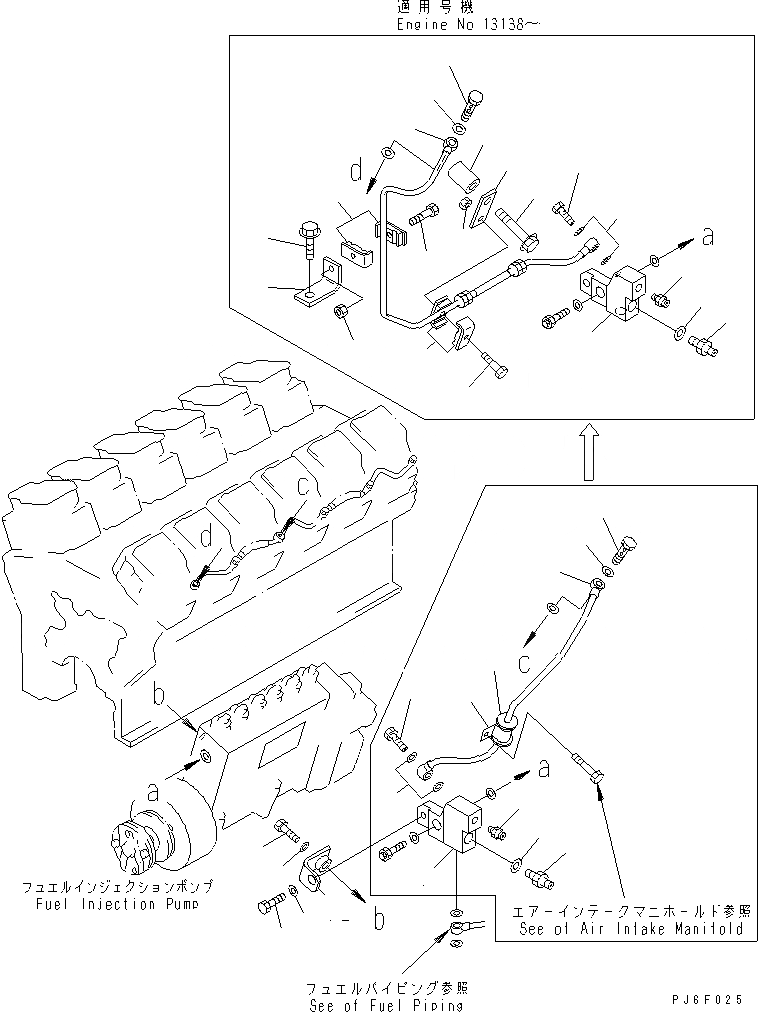 適用号機
Engine No 13138～

d

a

c

d

b

a

c

a

b

フュエルインジェクションポンプ
Fuel Injection Pump

エアーインテークマニホールド参照
See of Air Intake Manifold

フュエルパイピング参照
See of Fuel Piping

PJ6F025