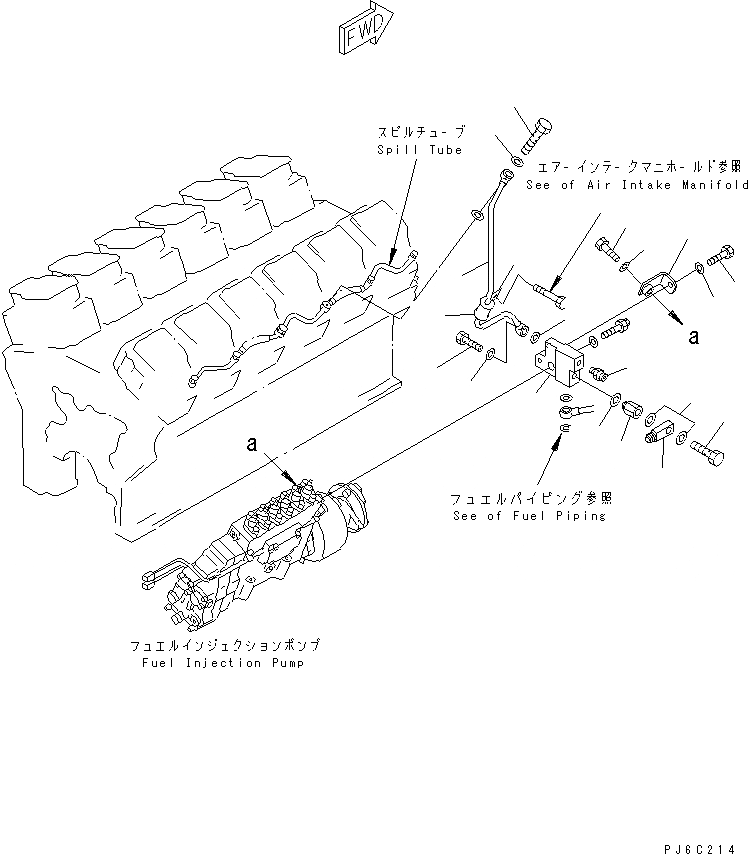 FWD

スピルチューブ
Spill Tube

エアーインテークマニホールド参照
See of Air Intake Manifold

a

a

フュエルパイピング参照
See of Fuel Piping

フュエルインジェクションポンプ
Fuel Injection Pump

PJ6C214