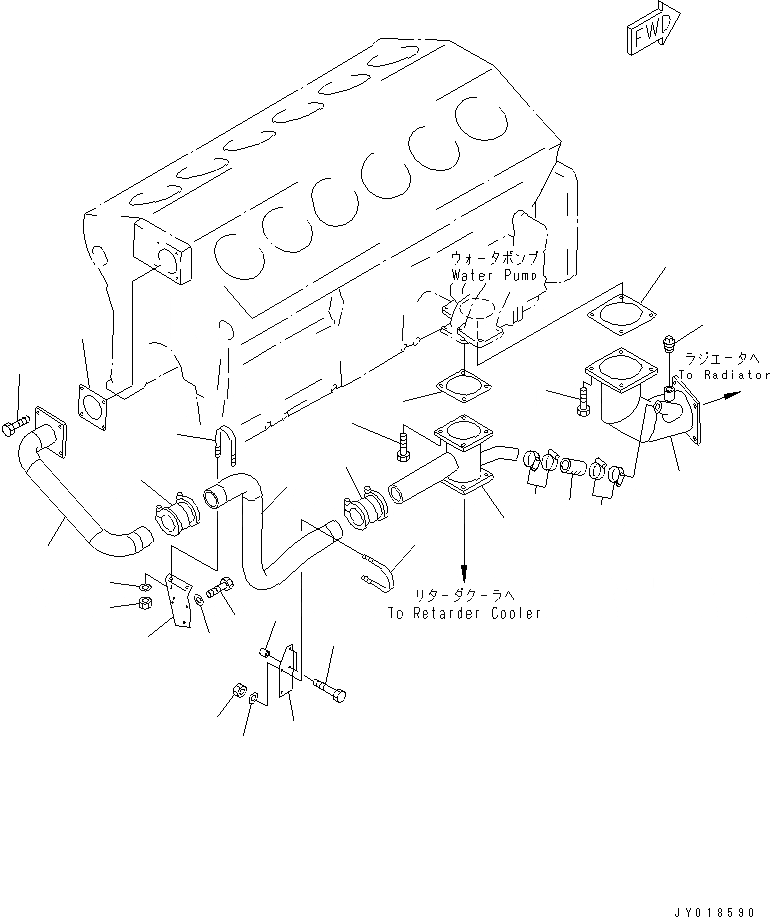 FWD

ウォータポンプ
Water Pump

ラジエータへ
To Radiator

リターダクーラへ
To Retarder Cooler

JY018590