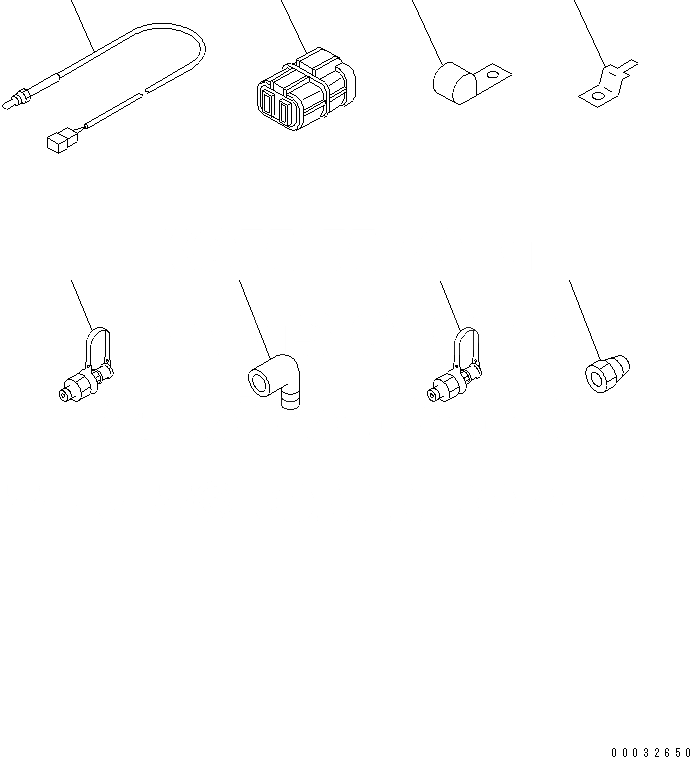 00032650