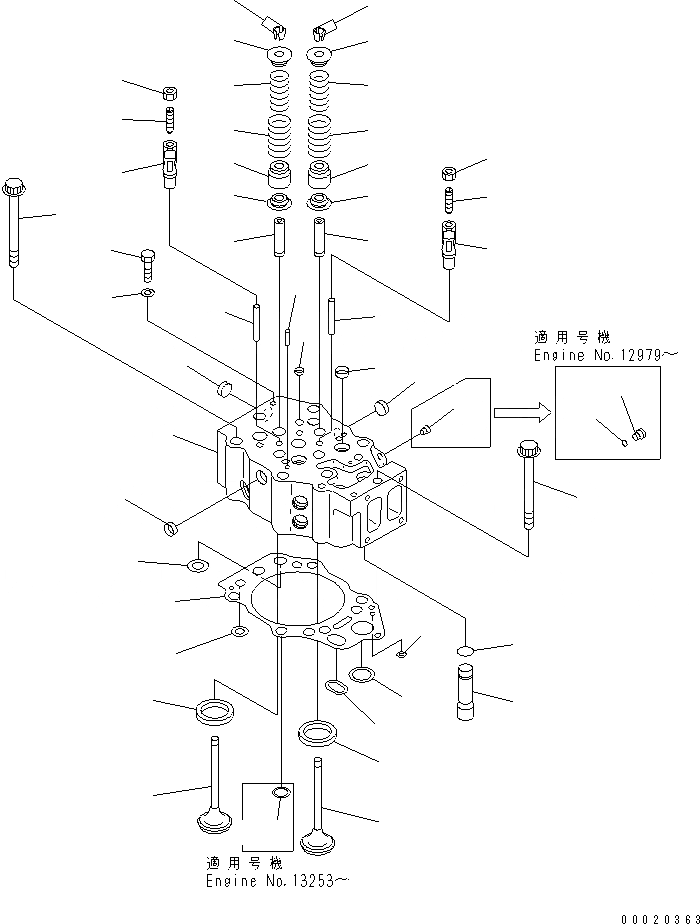 適用号機
Engine No.12979～

適用号機
Engine No.13253～

00020363