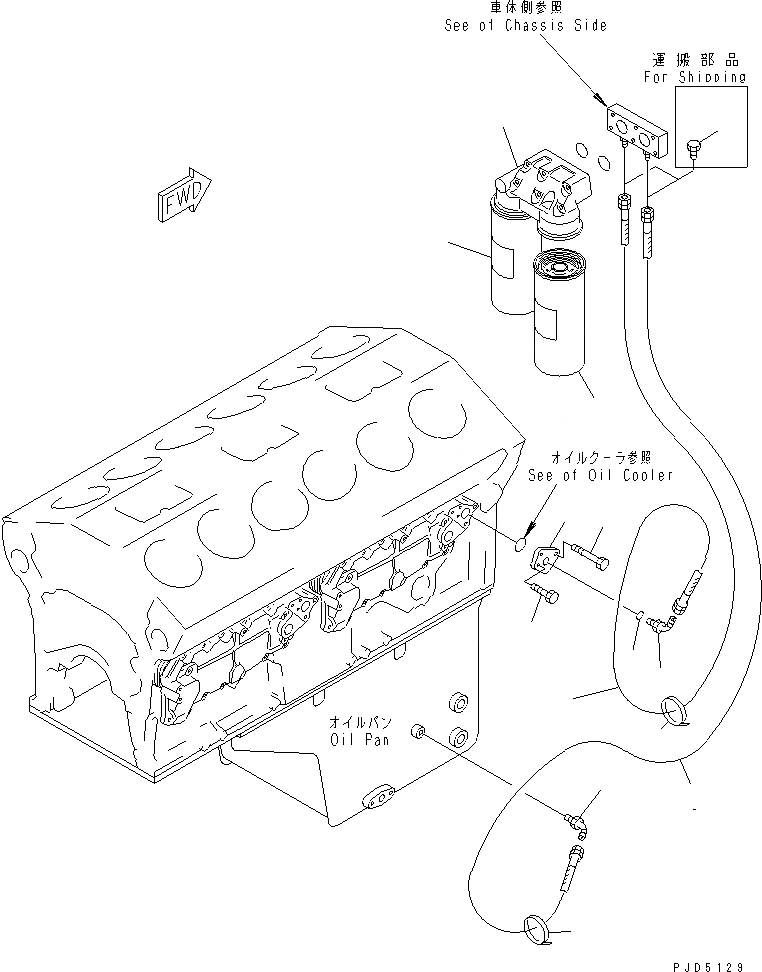 車体側参照
See of Chassis Side

運搬部品
For Shipping

FWD

オイルクーラ参照
See of Oil Cooler

オイルパン
Oil Pan

PJD5129