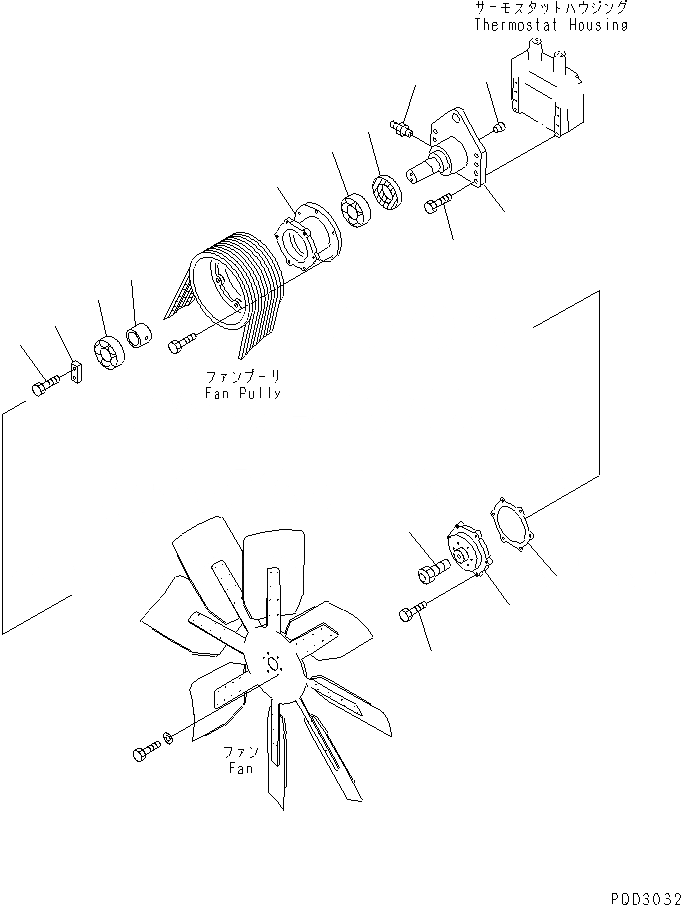 サーモスタットハウジング
Thermostat Housing

ファンプーリ
Fan Pully

ファン
Fan

P0D3032