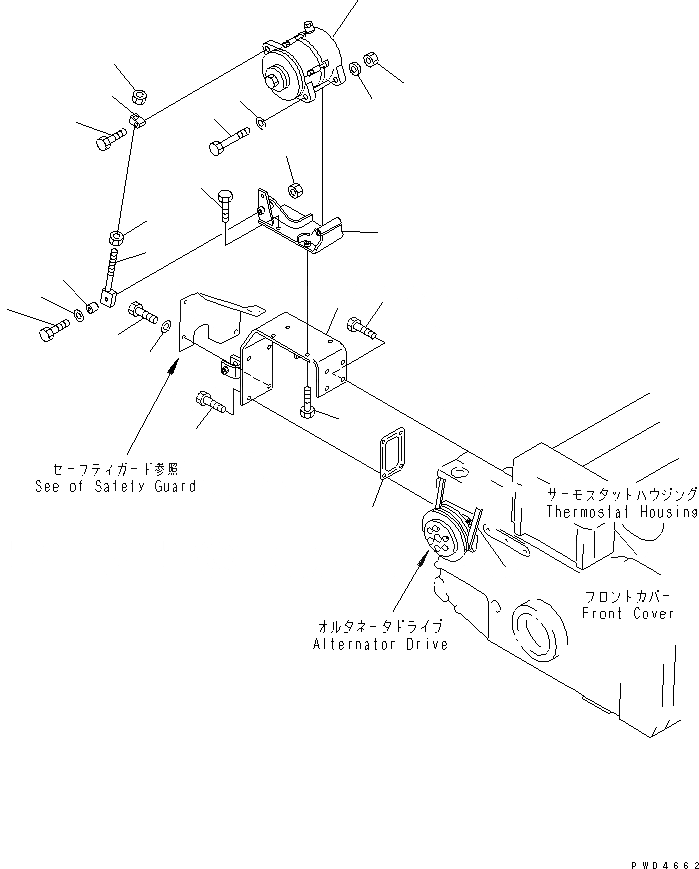 セーフティガード参照
See of Safety Guard

サーモスタットハウジング
Thermostat Housing

フロントカバー
Front Cover

オルタネータドライブ
Alternator Drive

PWD4662