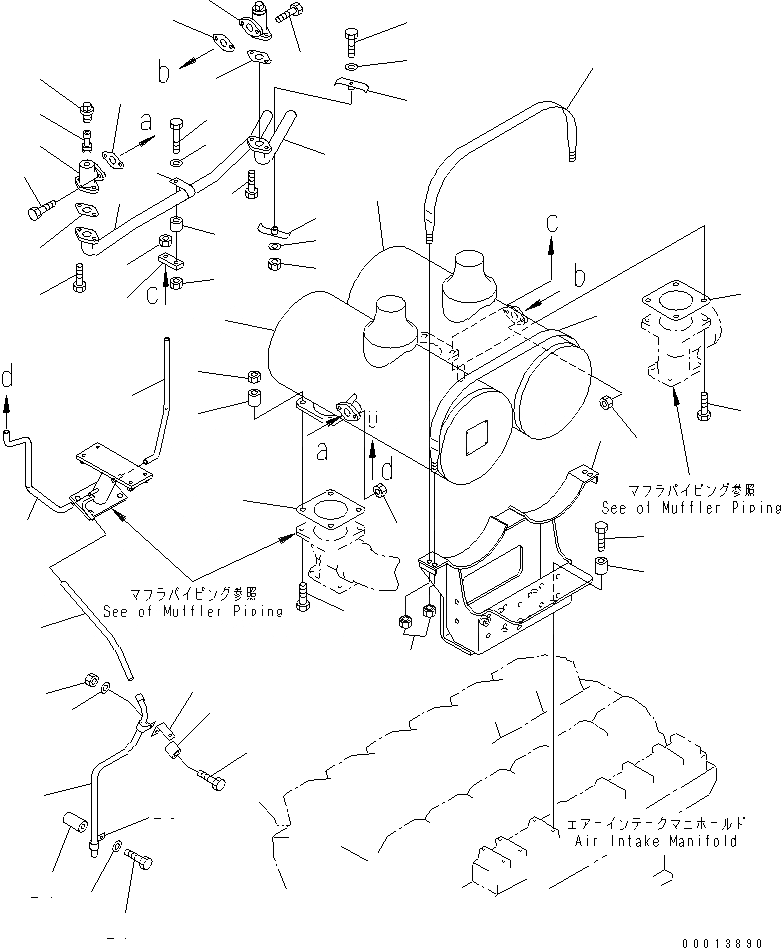 b
a
c
c
b
d
a
d
マフラパイピング参照
See of Muffler Piping
マフラパイピング参照
See of Muffler Piping
エアーインテークマニホールド
Air Intake Manifold
00013890