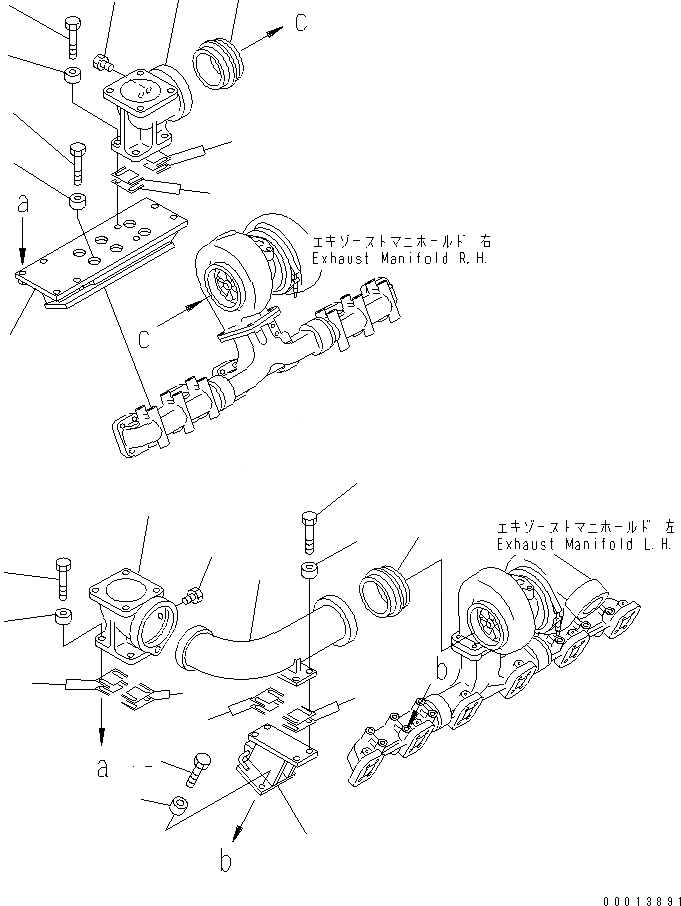 C

a

エキゾーストマニホールド 右
Exhaust Manifold R.H.

C

エキゾーストマニホールド 左
Exhaust Manifold L.H.

b

a

b

00013891