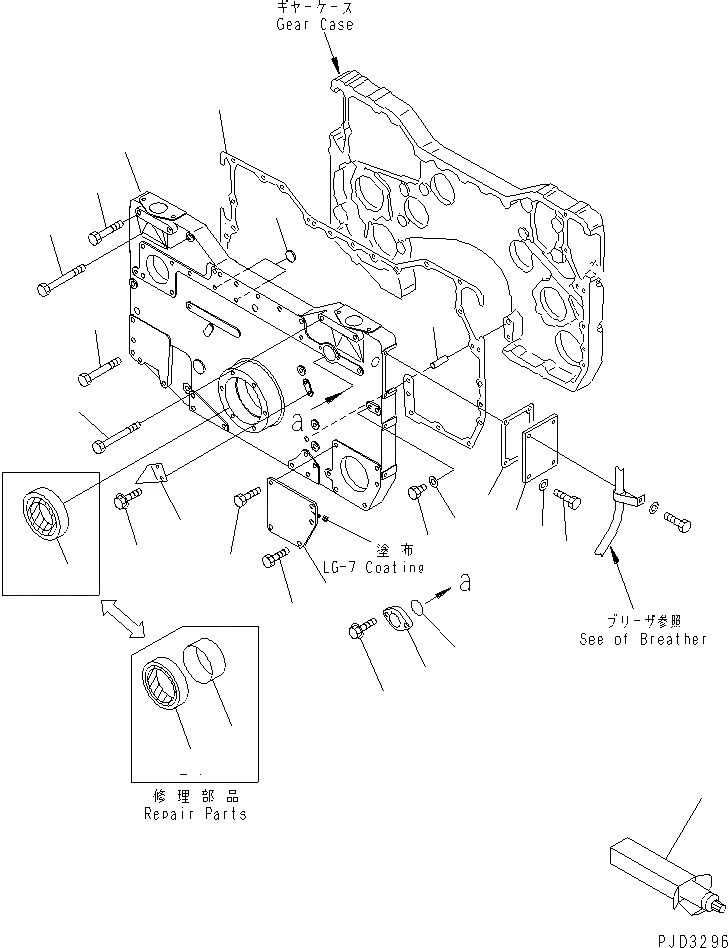 ギヤーケース
Gear Case

a

塗布
LG-7 Coating

a

ブリーザ参照
See of Breather

修理部品
Repair Parts

PJD3296