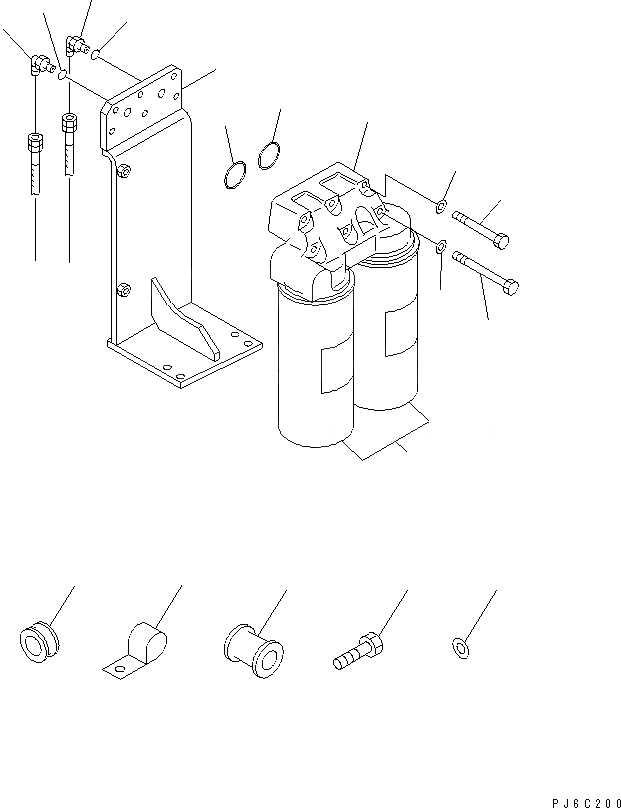 PJ6C200