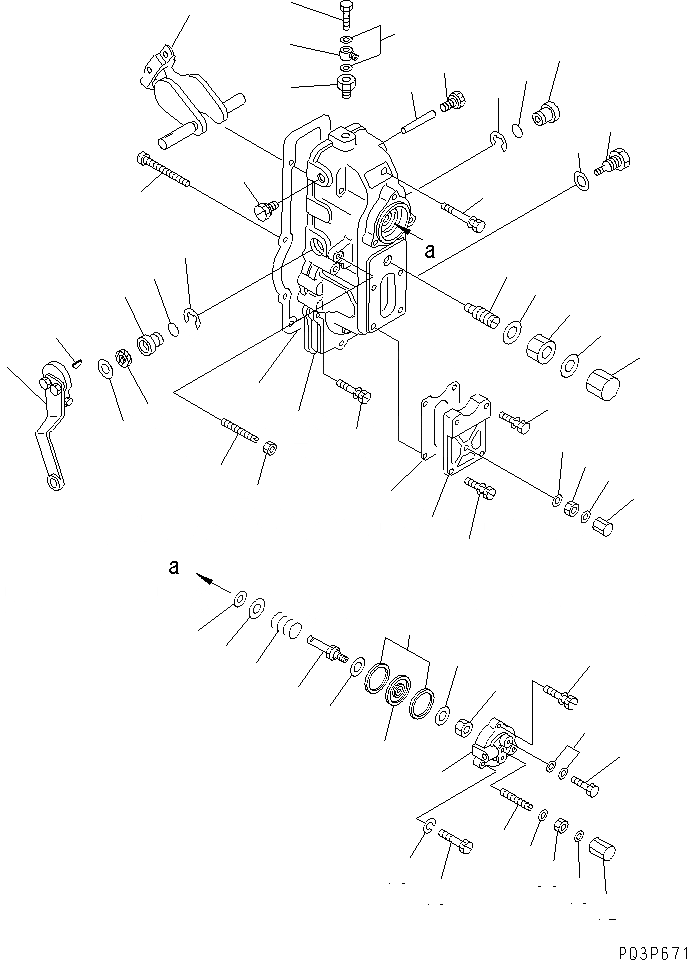 a

a

P03P671