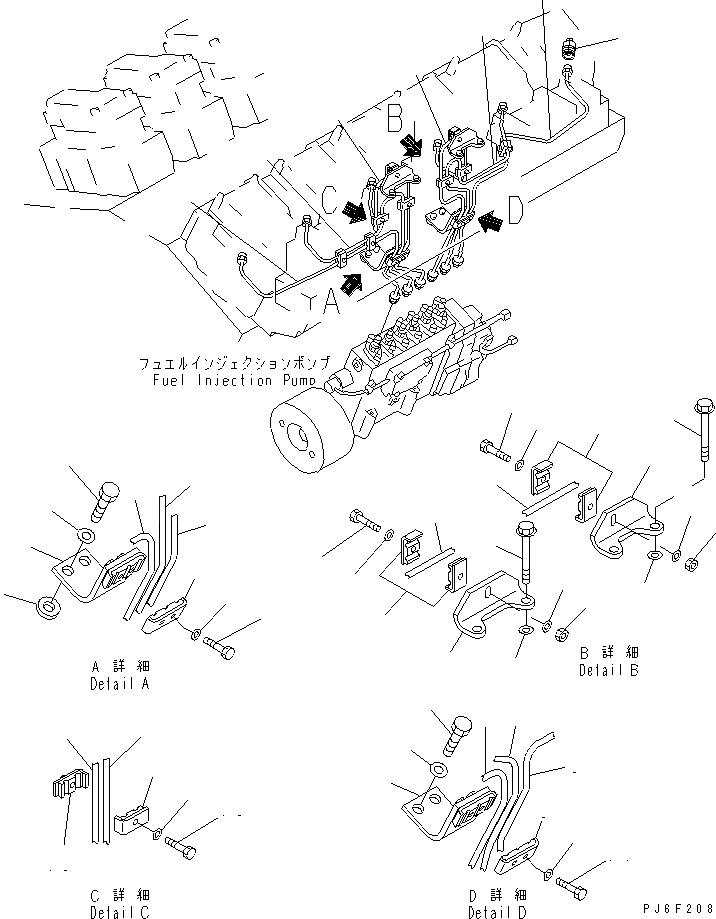 B
C
D
A
フュエルインジェクションポンプ
Fuel Injection Pump
A 詳 細
Detail A
B 詳 細
Detail B
C 詳 細
Detail C
D 詳 細
Detail D
PJ6F208