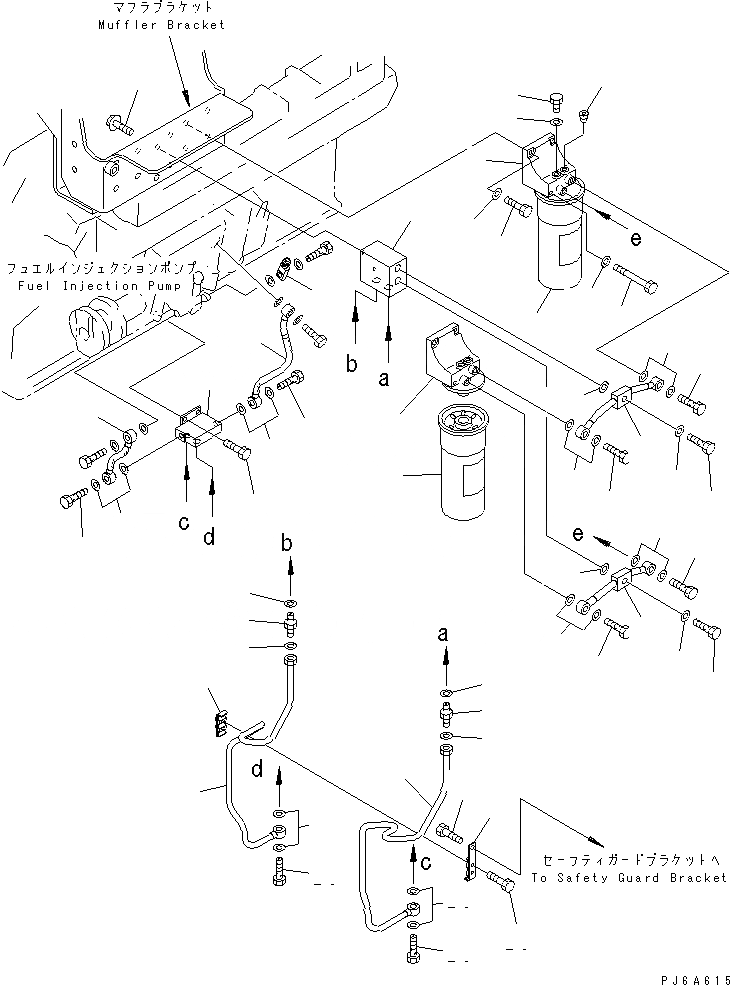 マフラブラケット
Muffler Bracket

フュエルインジェクションポンプ
Fuel Injection Pump

e

b

a

c

d

e

b

a

d

c

セーフティガードブラケットへ
To Safety Guard Bracket

PJ6A615