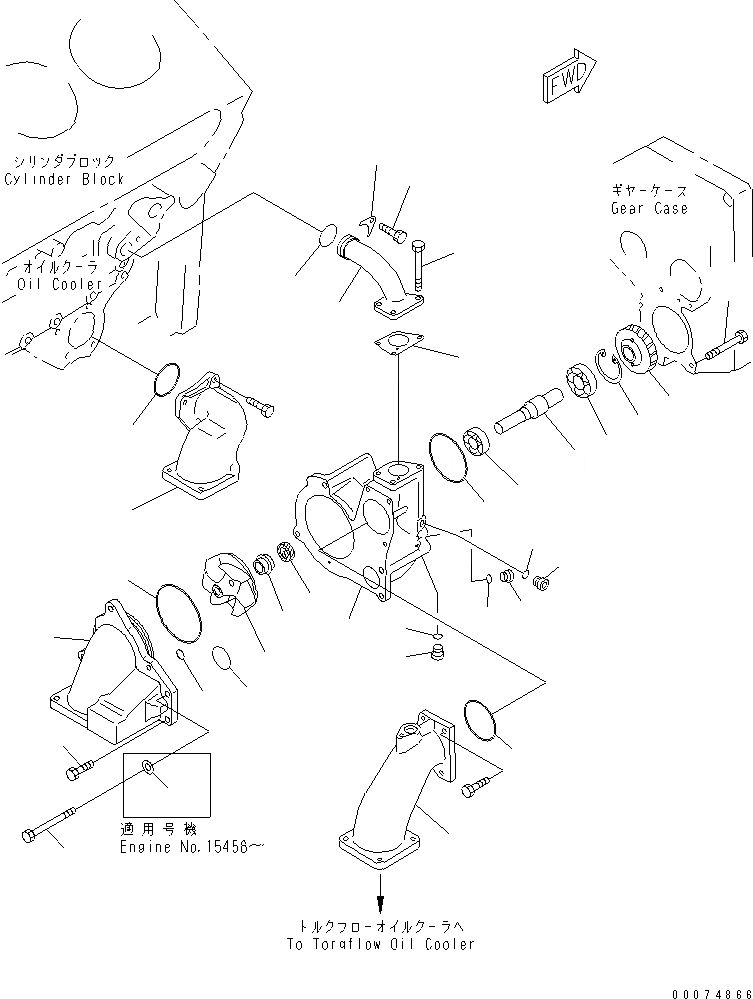 FWD

シリンダブロック
Cylinder Block

ギヤーケース
Gear Case

オイルクーラ
Oil Cooler

適用号機
Engine No.15458～

トルクフローオイルクーラへ
To Torqflow Oil Cooler

00074866