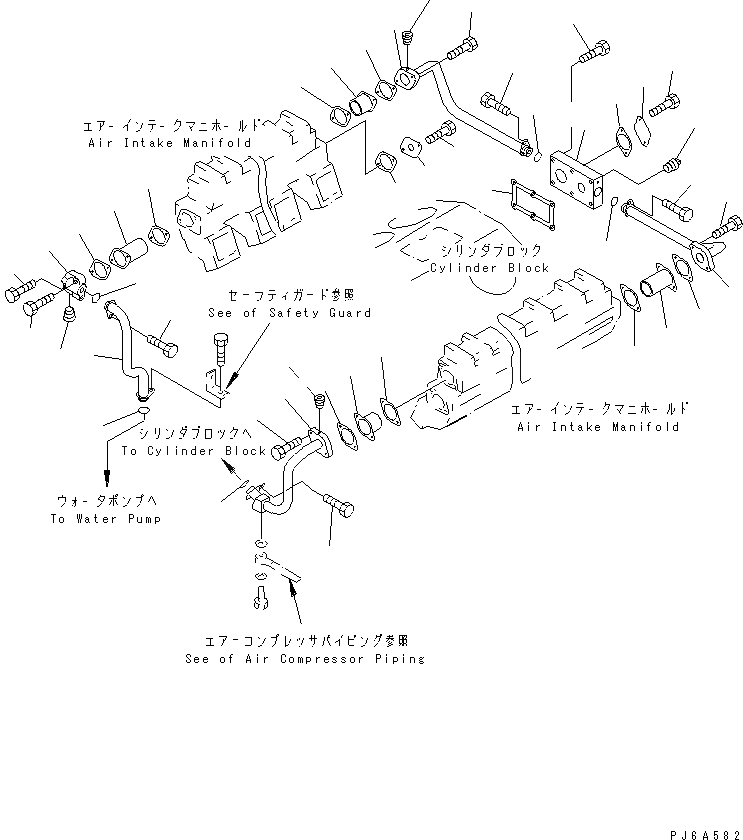 エアーインテークマニホールド
Air Intake Manifold

シリンダブロック
Cylinder Block

セーフティガード参照
See of Safety Guard

エアーインテークマニホールド
Air Intake Manifold

シリンダブロックへ
To Cylinder Block

ウォータポンプへ
To Water Pump

エアーコンプレッサパイピング参照
See of Air Compressor Piping

PJ6A582