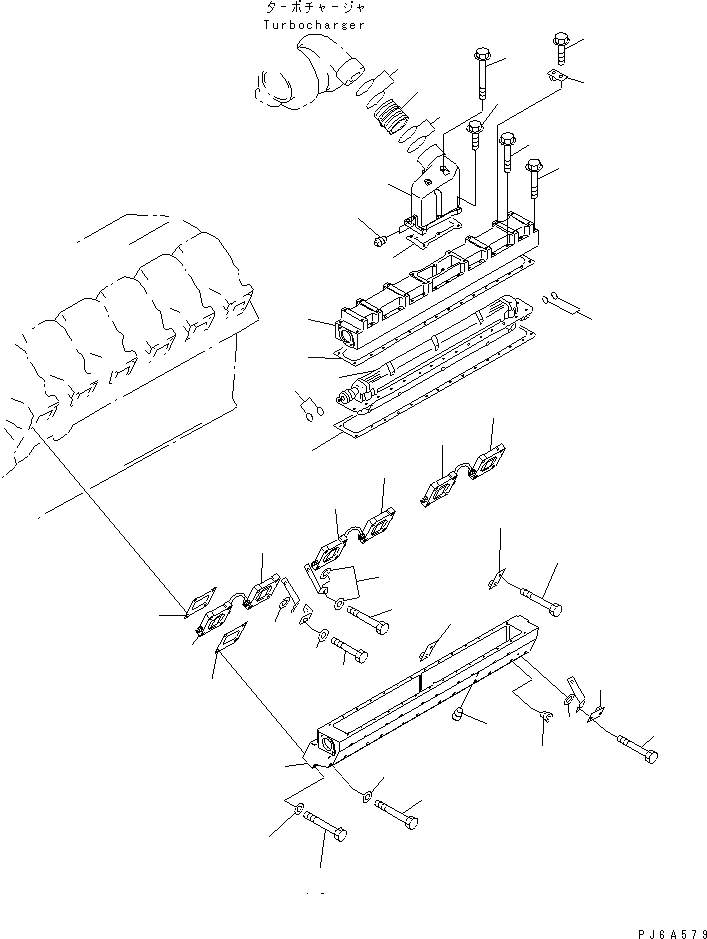 ターボチャージャ
Turbocharger

PJ6A579