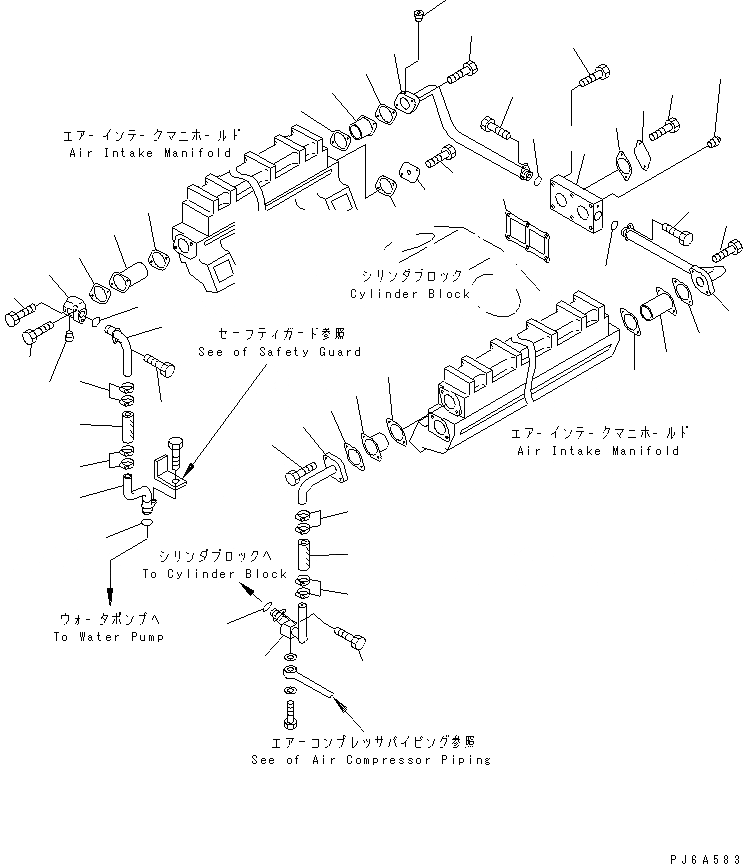 エアーインテークマニホールド
Air Intake Manifold

シリンダブロック
Cylinder Block

セーフティガード参照
See of Safety Guard

エアーインテークマニホールド
Air Intake Manifold

シリンダブロックへ
To Cylinder Block

ウォータポンプへ
To Water Pump

エアーコンプレッサパイピング参照
See of Air Compressor Piping

PJ6A583