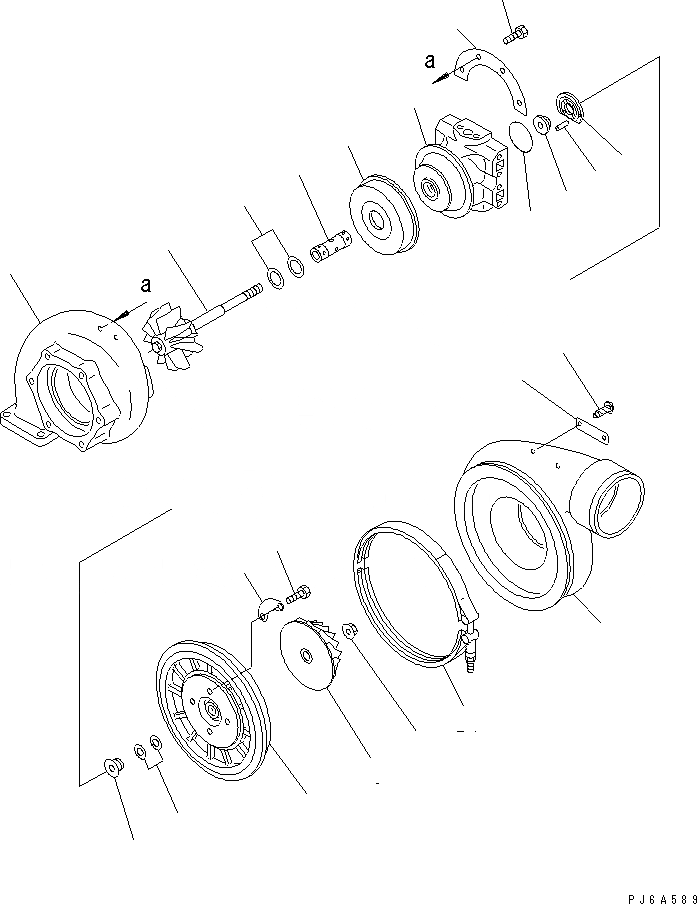 a
a
PJ6A589