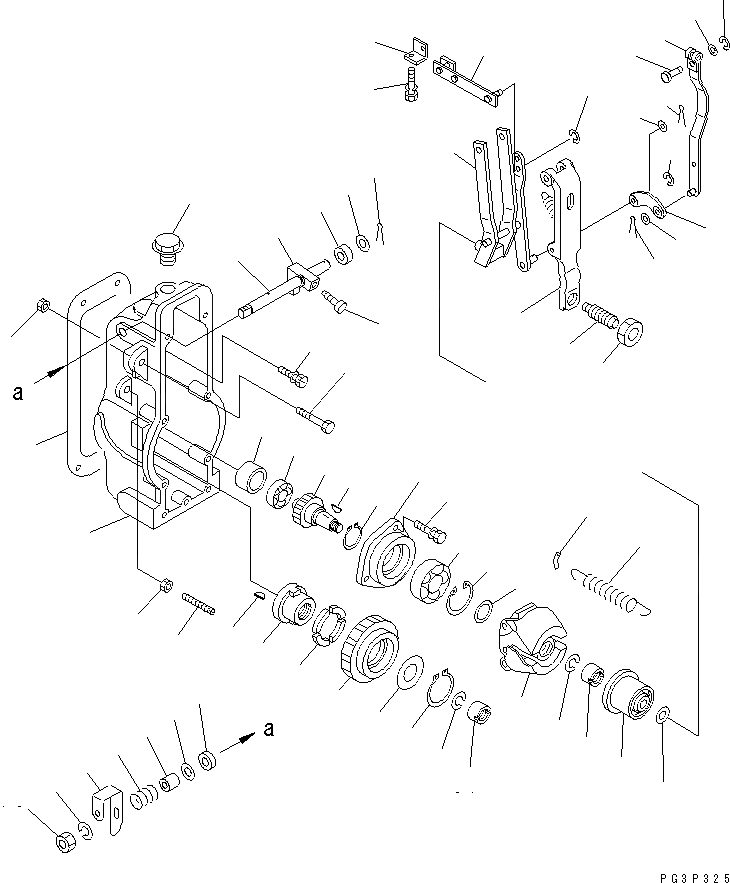 a

a

PG3P325