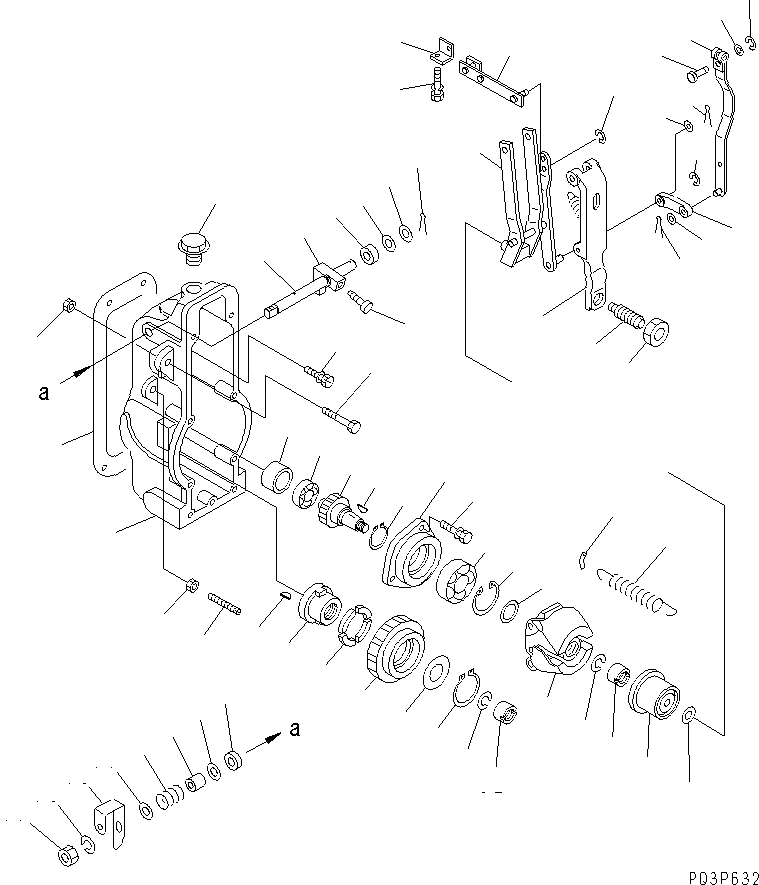 a

a

PQ3P632