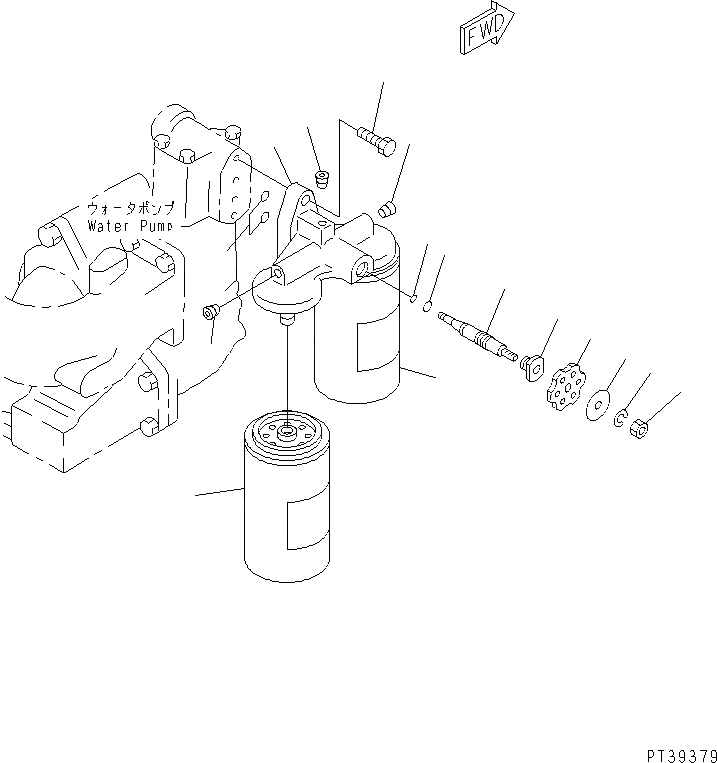 FWD

ウォータポンプ
Water Pump

PT39379