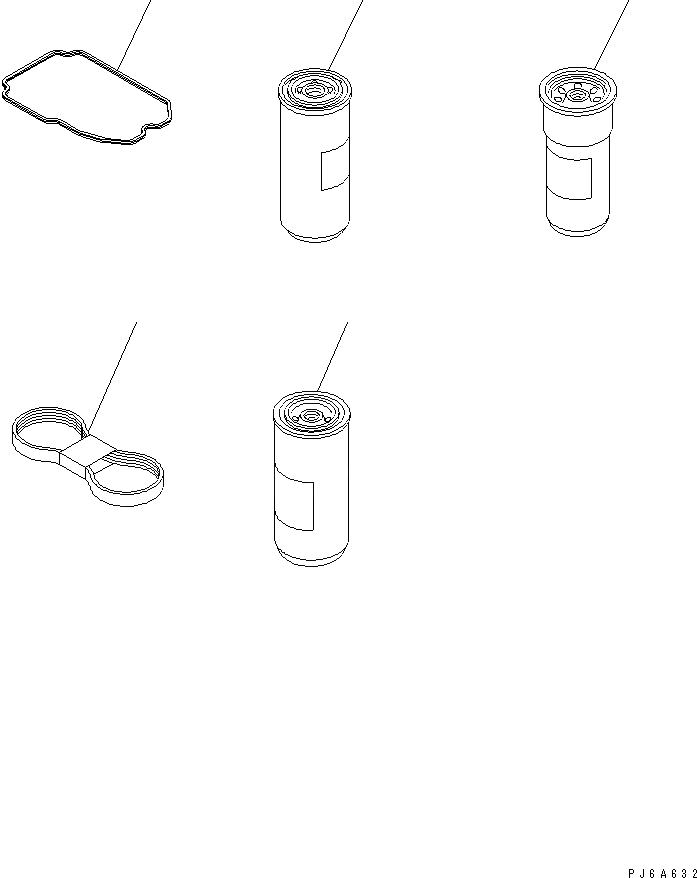 PJ6A632