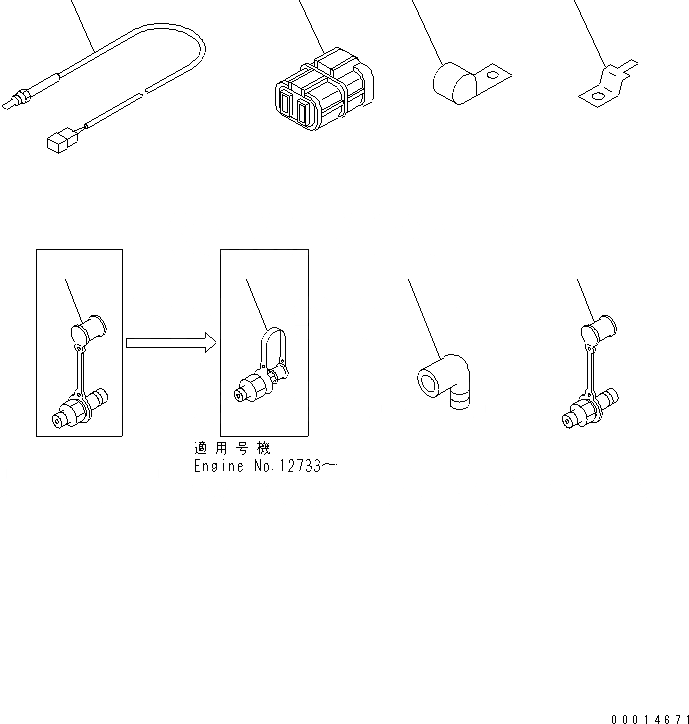 適用号機
Engine No.12733～

00014671