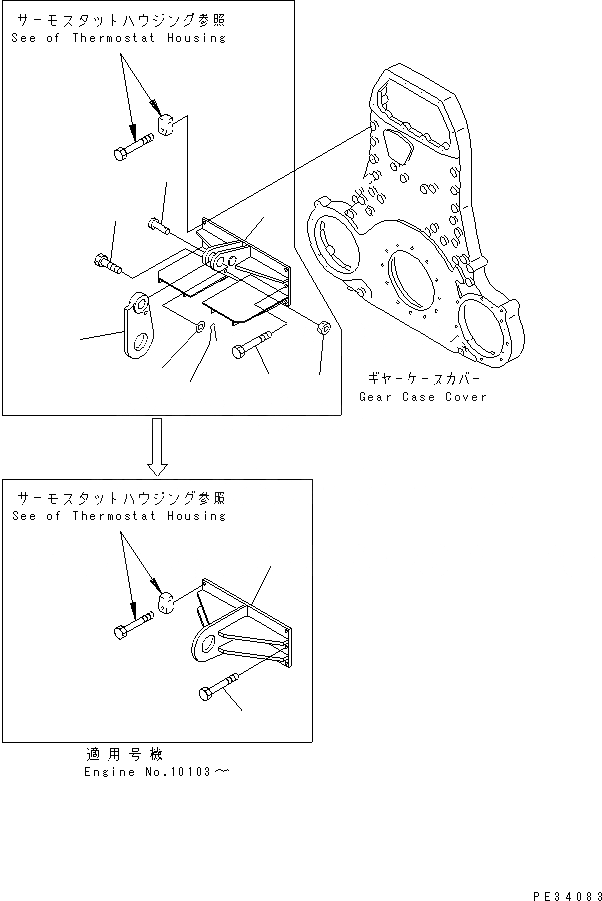 サーモスタットハウジング参照
See of Thermostat Housing

ギヤーケースカバー
Gear Case Cover

サーモスタットハウジング参照
See of Thermostat Housing

適用号機
Engine No.10103～

PE34083