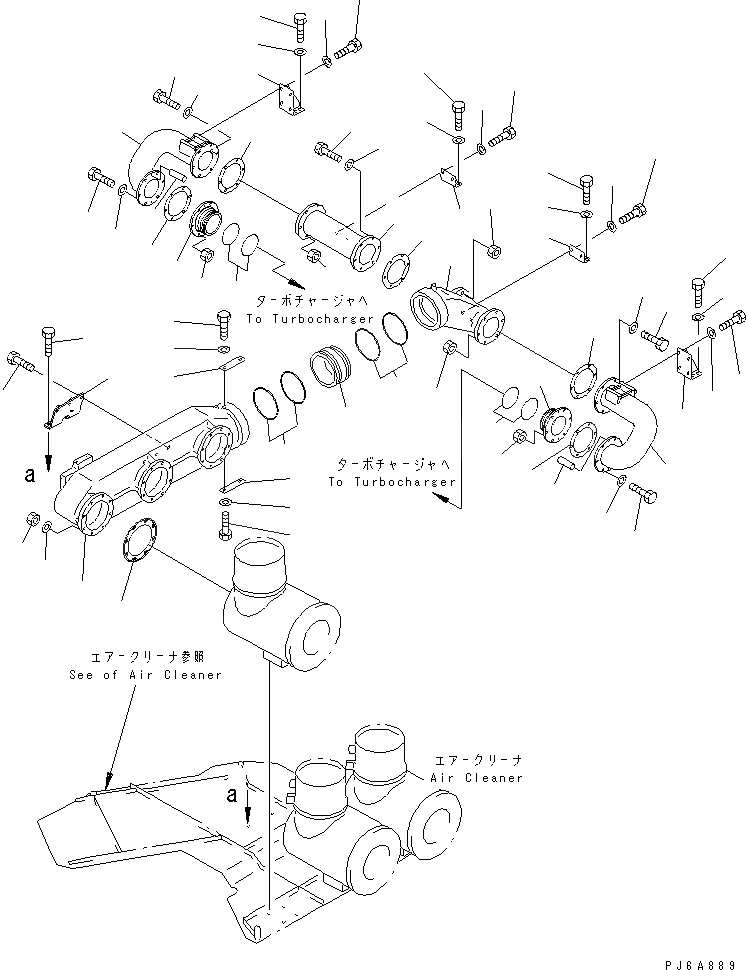 ターボチャージャへ
To Turbocharger

a

ターボチャージャへ
To Turbocharger

エアークリーナ参照
See of Air Cleaner

a

エアークリーナ
Air Cleaner

PJ6A889