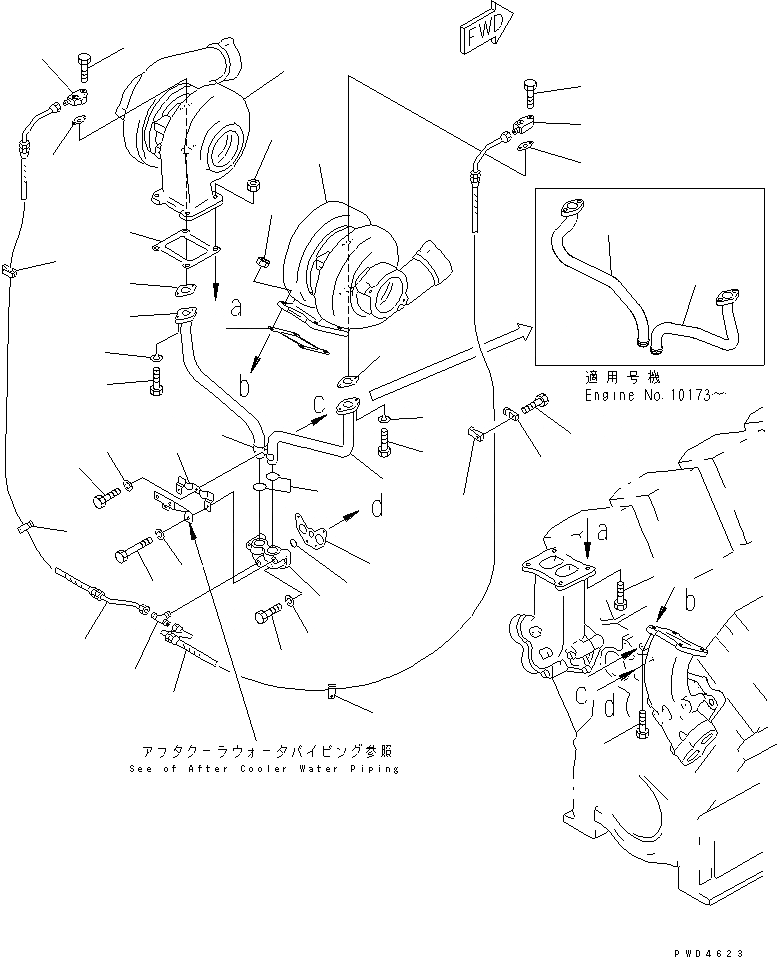 FWD

a

b

c

d

適用号機
Engine No. 10173～

a

b

c

d

アフタクーラウォータパイピング参照
See of After Cooler Water Piping

PWD4623