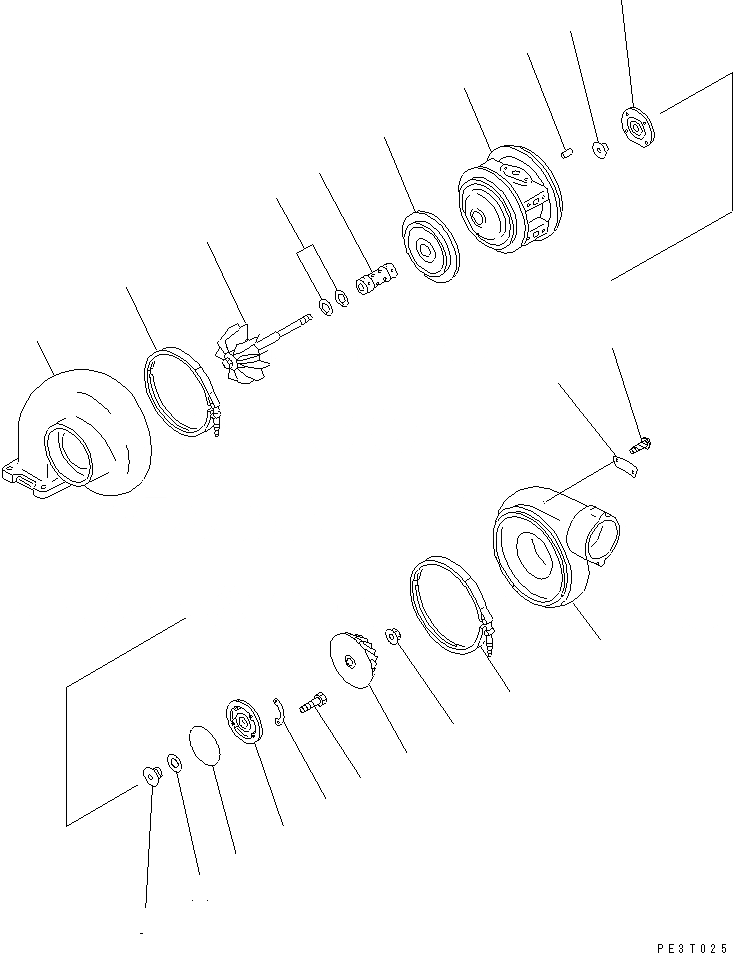 PE3T025