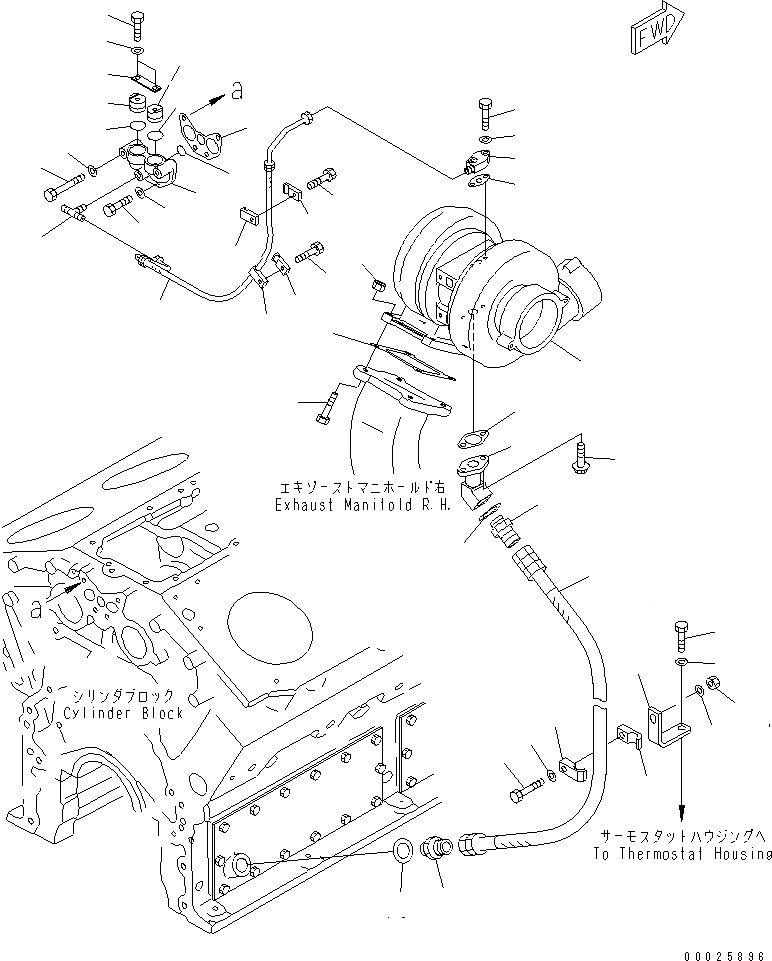 FWD

a

エキゾーストマニホールド右
Exhaust Manifold R.H.

a

シリンダブロック
Cylinder Block

サーモスタットハウジングへ
To Thermostat Housing

00025896