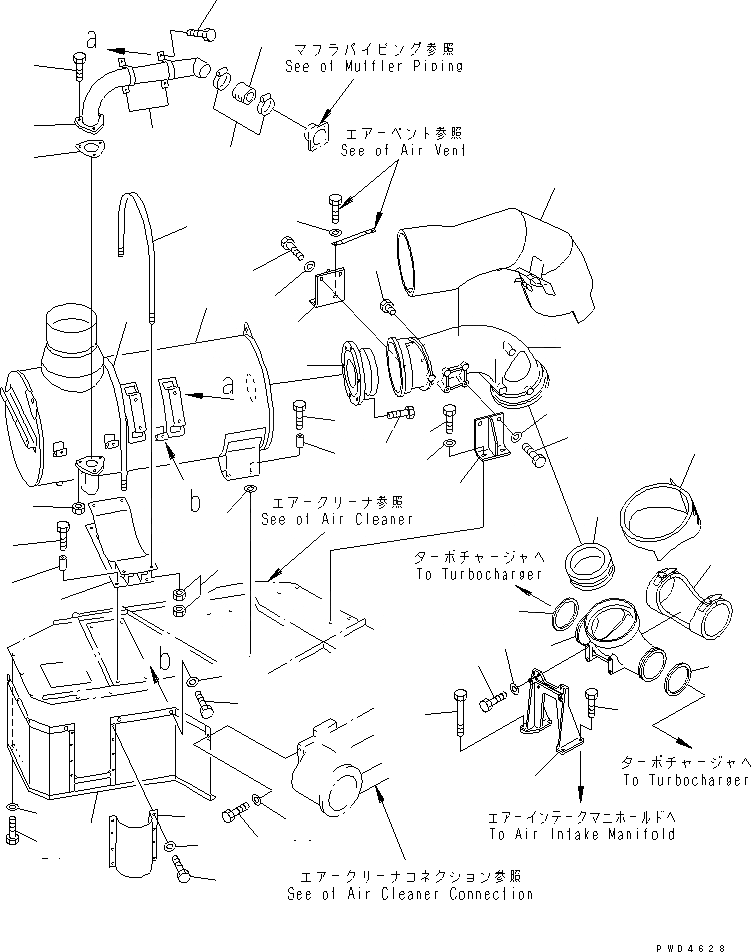 a

マフラパイピング参照
See of Muffler Piping

エアーベント参照
See of Air Vent

a

b

エアークリーナ参照
See of Air Cleaner

ターボチャージャへ
To Turbocharger

b

ターボチャージャへ
To Turbocharger

エアーインテークマニホールドへ
To Air Intake Manifold

エアークリーナコネクション参照
See of Air Cleaner Connection

PWD4628