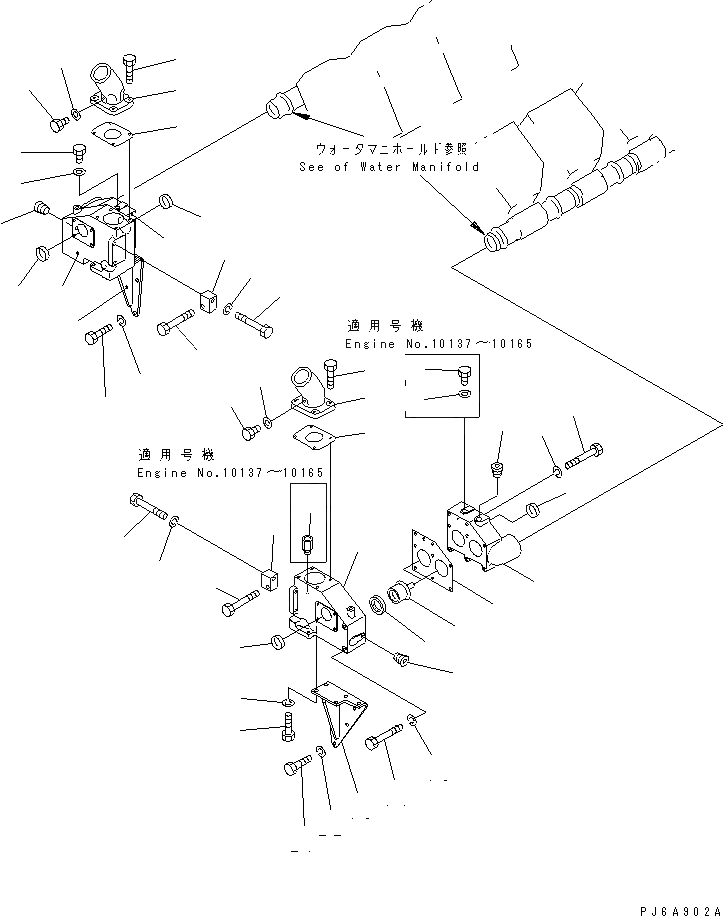 ウォータマニホールド参照
See of Water Manifold

適用号機
Engine No.10137～10165

適用号機
Engine No.10137～10165

PJ6A902A