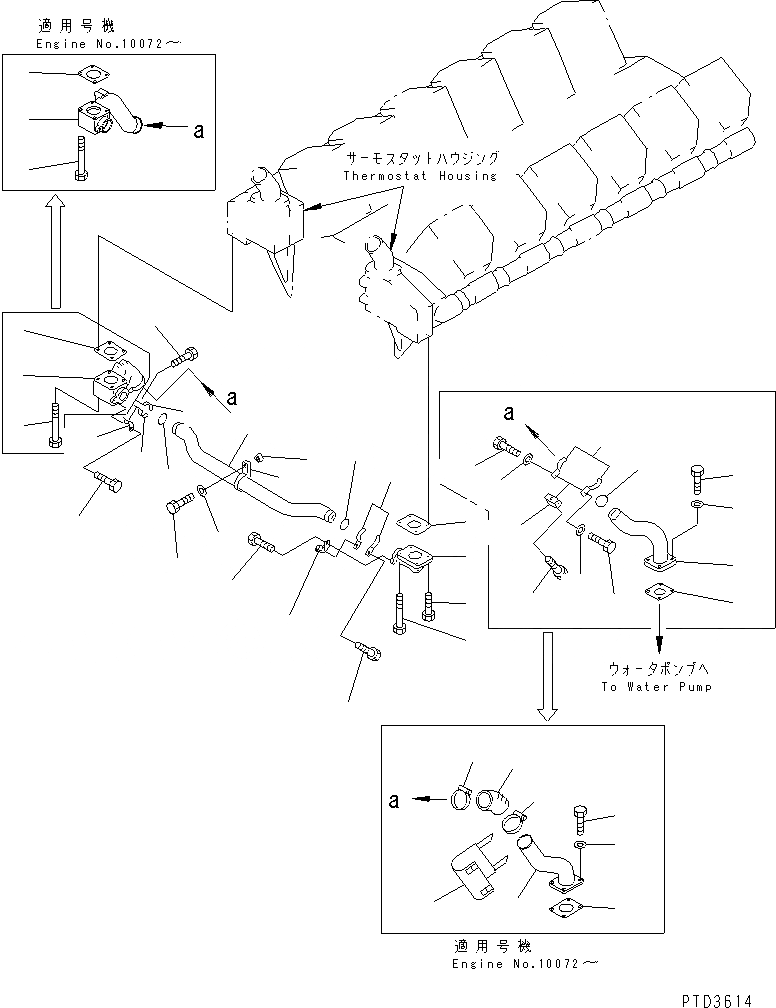 適用号機
Engine No.10072～

a

サーモスタットハウジング
Thermostat Housing

a

a

ウォータポンプへ
To Water Pump

a

適用号機
Engine No.10072～

PTD3614