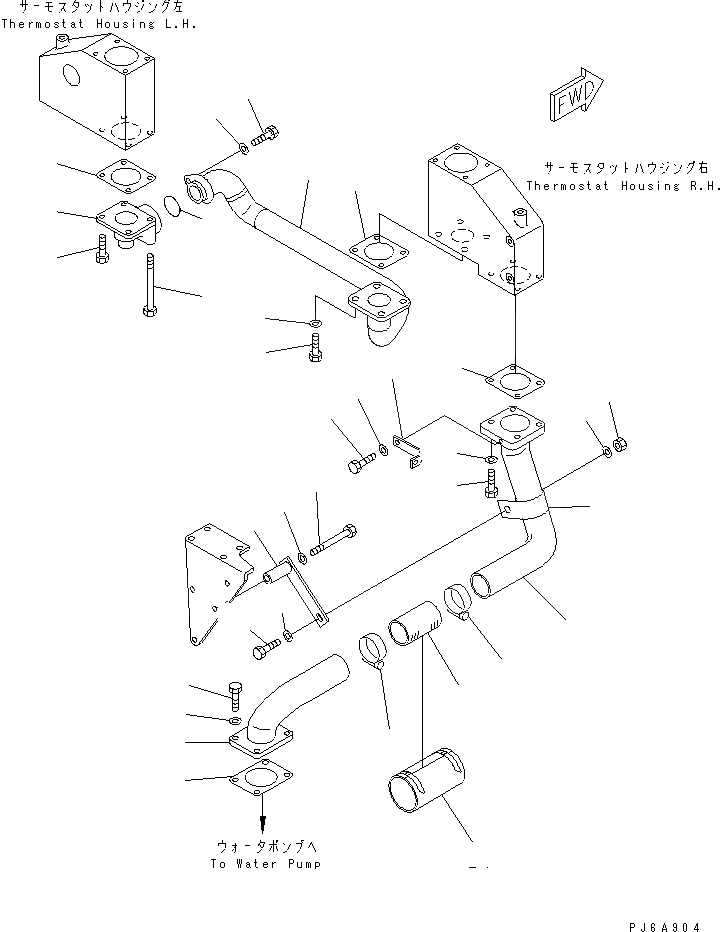 サーモスタットハウジング左
Thermostat Housing L.H.

FWD

サーモスタットハウジング右
Thermostat Housing R.H.

ウォータポンプへ
To Water Pump

PJ6A904