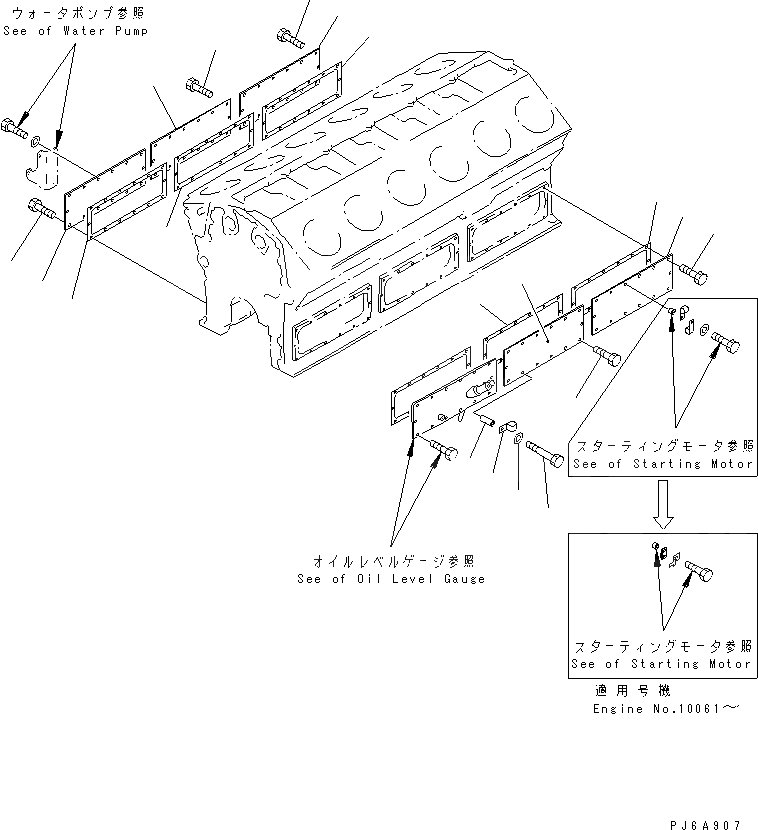 ウォータポンプ参照
See of Water Pump

スターティングモータ参照
See of Starting Motor

オイルレベルゲージ参照
See of Oil Level Gauge

スターティングモータ参照
See of Starting Motor

適用号機
Engine No.10061～

PJ6A907