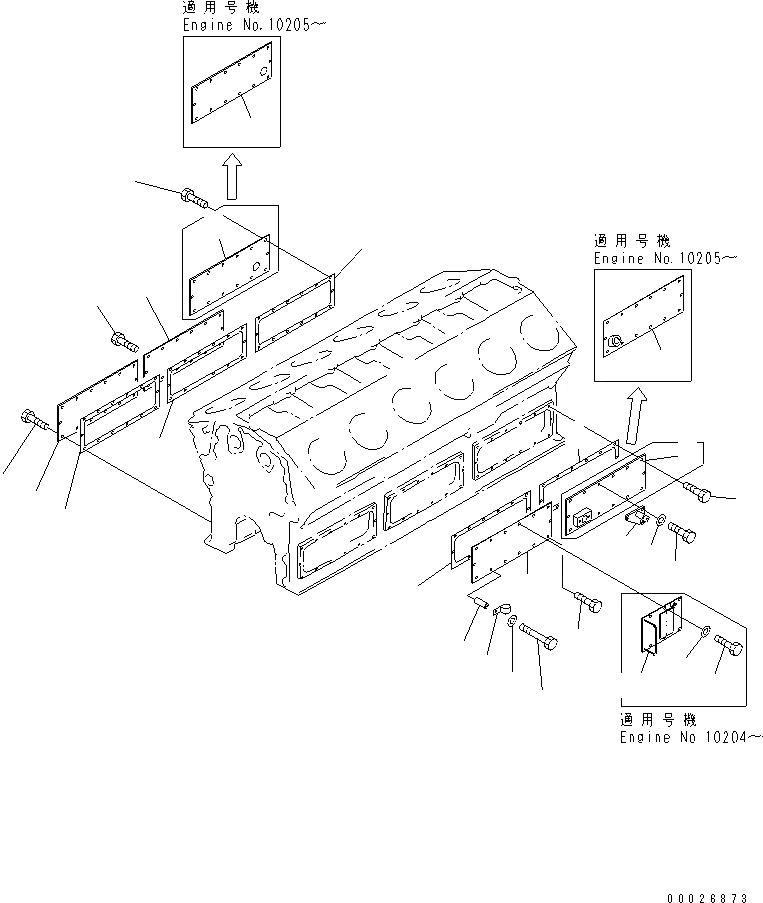 適用号機
Engine No.10205~

適用号機
Engine No.10205~

適用号機
Engine No 10204~

00026873