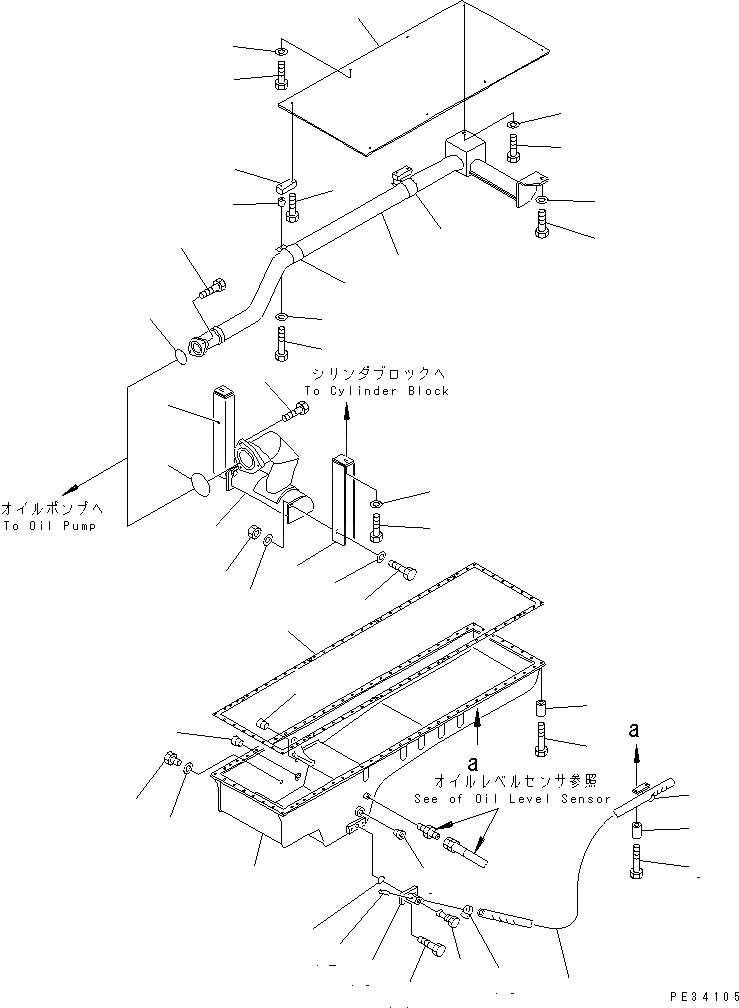 シリンダブロックへ
To Cylinder Block

オイルポンプへ
To Oil Pump

a
オイルレベルセンサ参照
See of Oil Level Sensor

a

PE34105