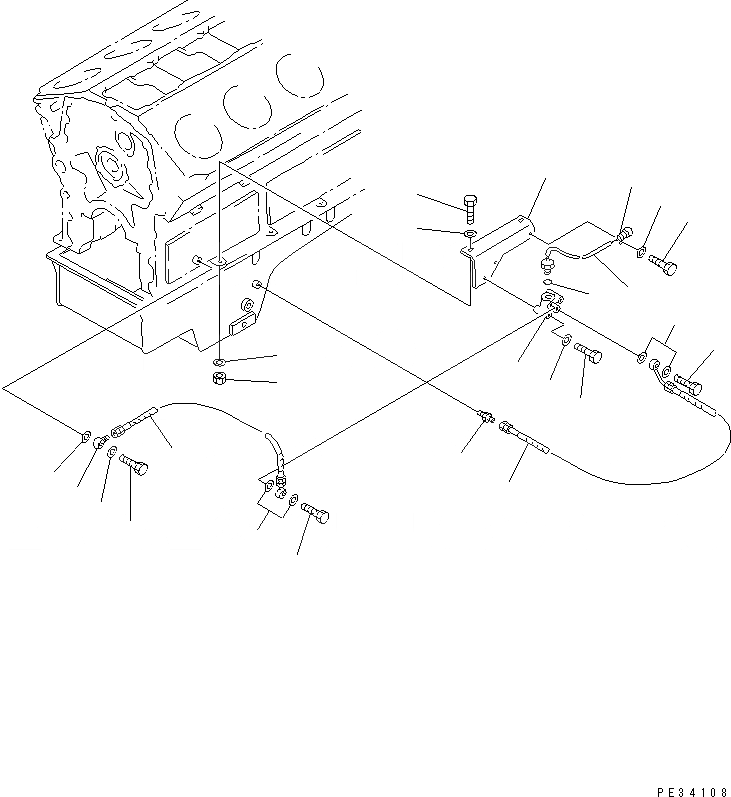 PE34108