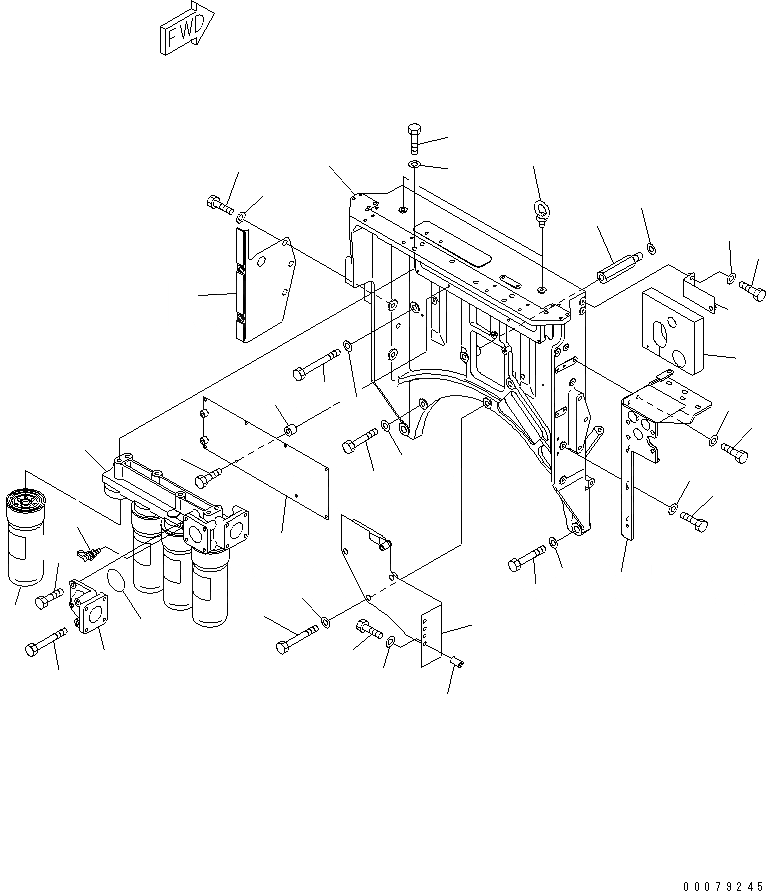 FWD

00079245