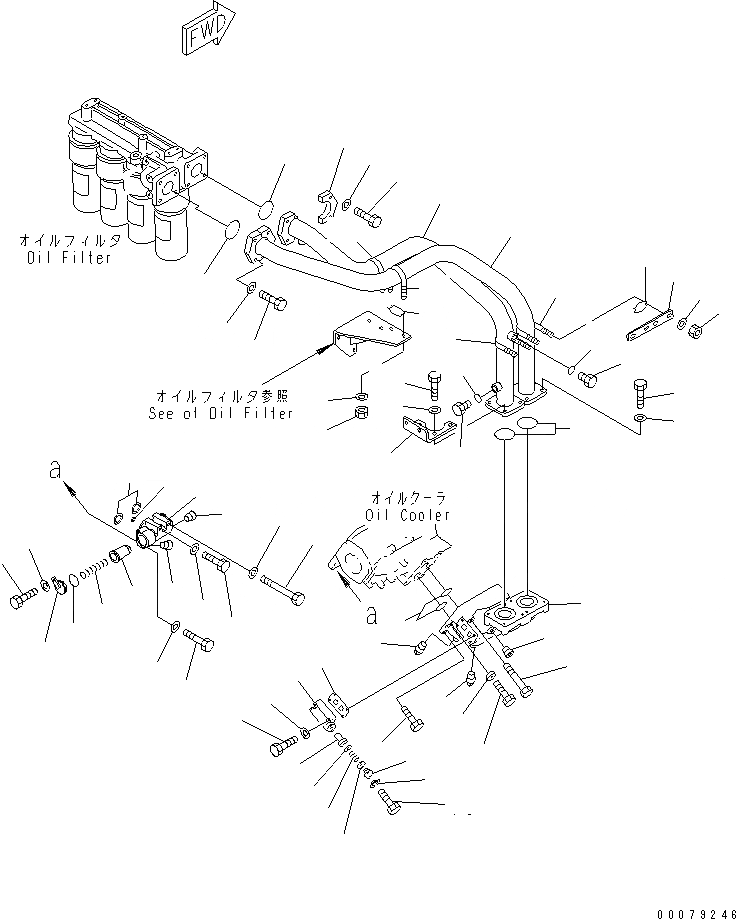 FWD

オイルフィルタ
Oil Filter

オイルフィルタ参照
See of Oil Filter

a

オイルクーラ
Oil Cooler

a

00079246