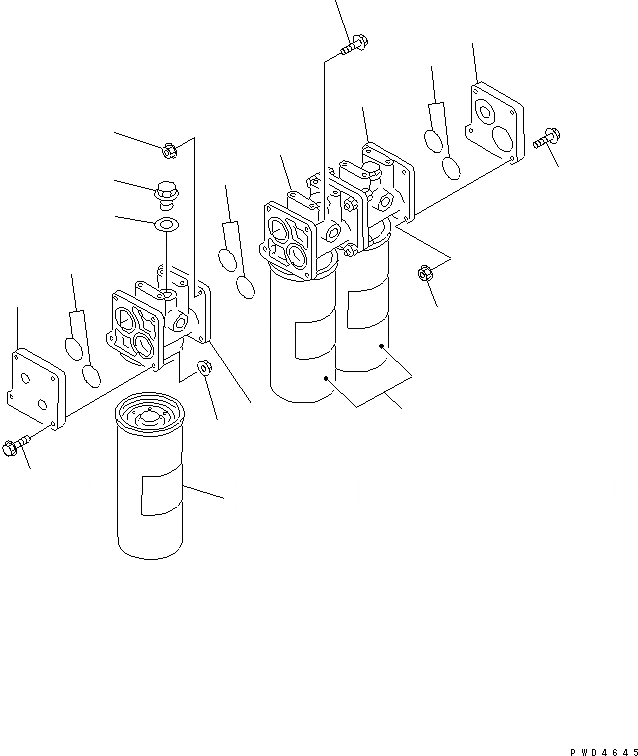 PWD4645